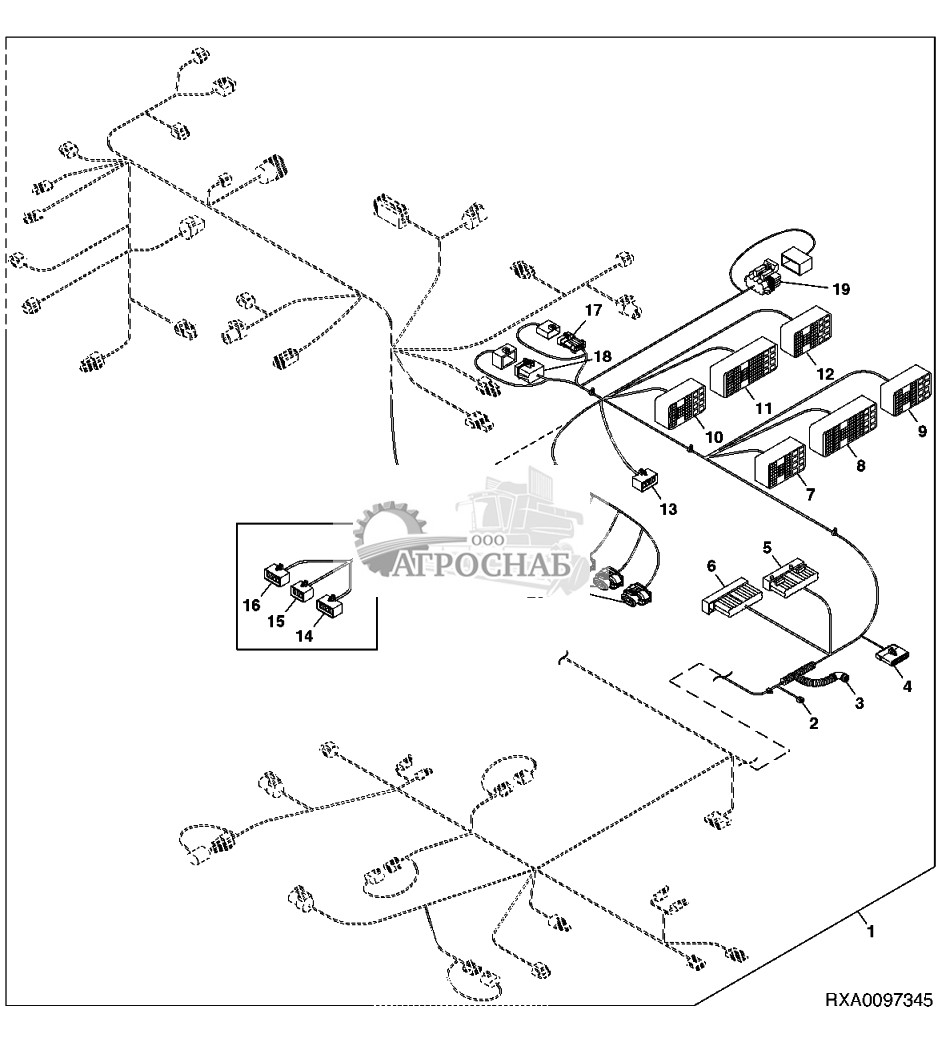 19
17
18
12
11
10
9
8
7
13
ООО
АГРОСНАБ
16
15
14
6
5
4
3
2
1
RXA0097345